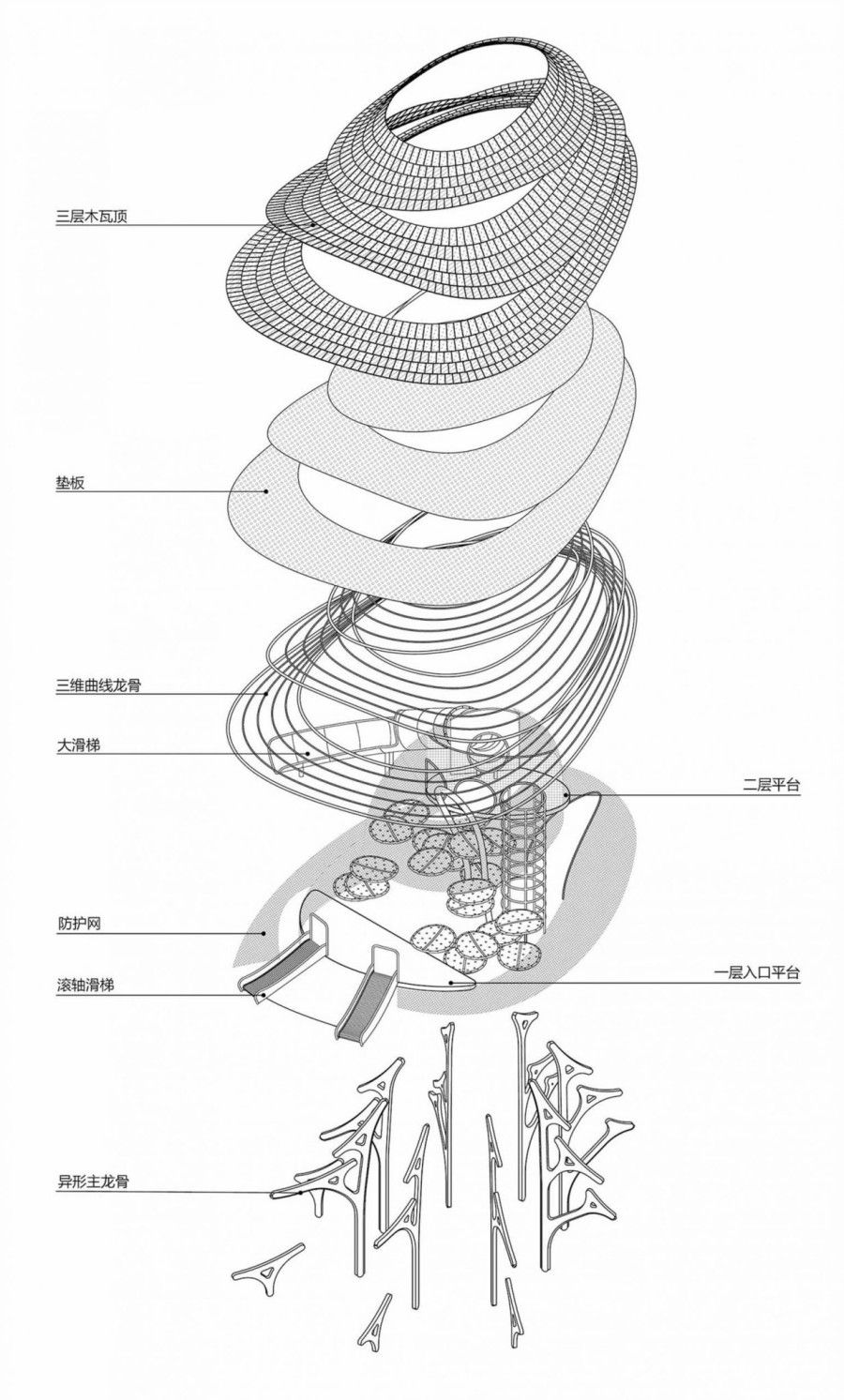 三层木瓦顶

垫板

三维曲线龙骨

大滑梯

二层平台

防护网

滚轴滑梯

一层入口平台

异形主龙骨